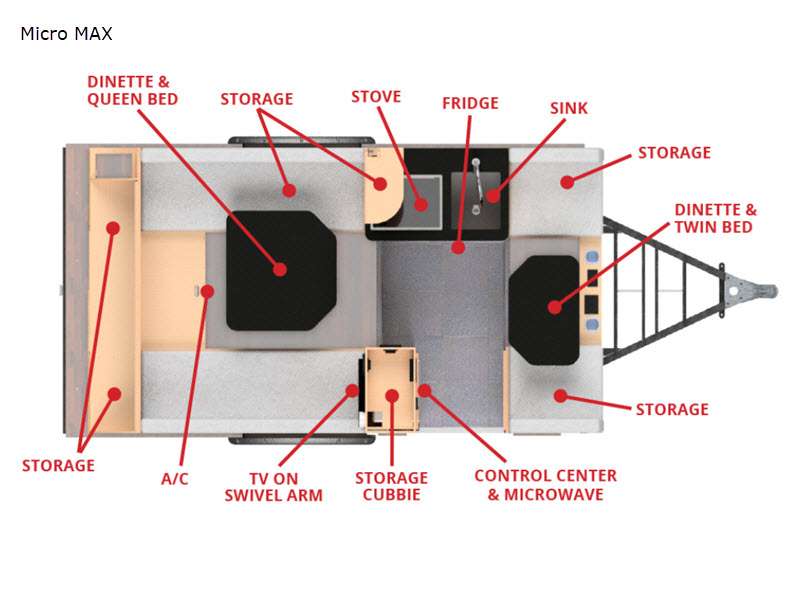 Micro MAX

DINETTE & QUEEN BED

STORAGE

STOVE

FRIDGE

SINK

STORAGE

DINETTE & TWIN BED

STORAGE

STORAGE

A/C

TV ON SWIVEL ARM

STORAGE CUBBIE

CONTROL CENTER & MICROWAVE