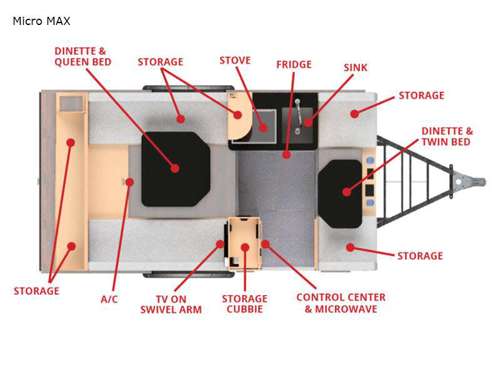 Micro MAX

DINETTE & QUEEN BED

STORAGE

STOVE

FRIDGE

SINK

STORAGE

DINETTE & TWIN BED

STORAGE

STORAGE

A/C

TV ON SWIVEL ARM

STORAGE CUBBIE

CONTROL CENTER & MICROWAVE