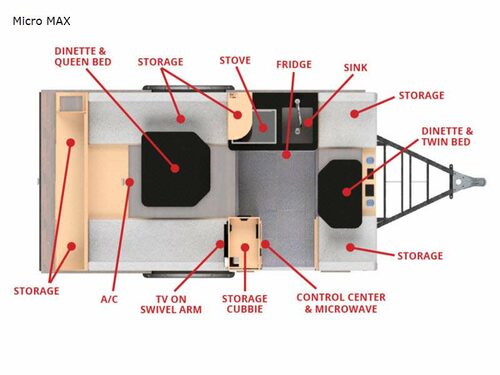 Micro MAX

DINETTE & QUEEN BED

STORAGE

STOVE

FRIDGE

SINK

STORAGE

DINETTE & TWIN BED

STORAGE

STORAGE

A/C

TV ON SWIVEL ARM

STORAGE CUBBIE

CONTROL CENTER & MICROWAVE