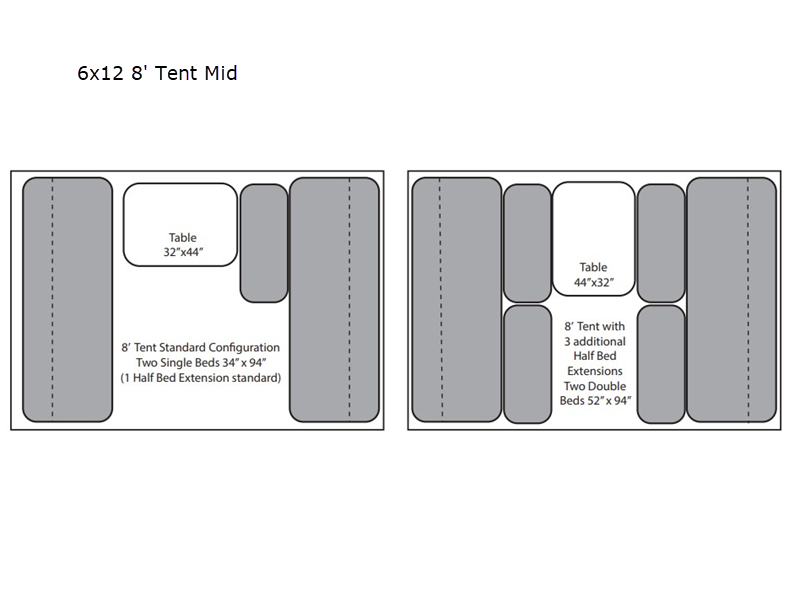 6x12 8' Tent Mid

Table
32"x44"

8' Tent Standard Configuration
Two Single Beds 34" x 94"
(1 Half Bed Extension standard)

Table
44"x32"

8' Tent with
3 additional
Half Bed
Extensions
Two Double
Beds 52" x 94"