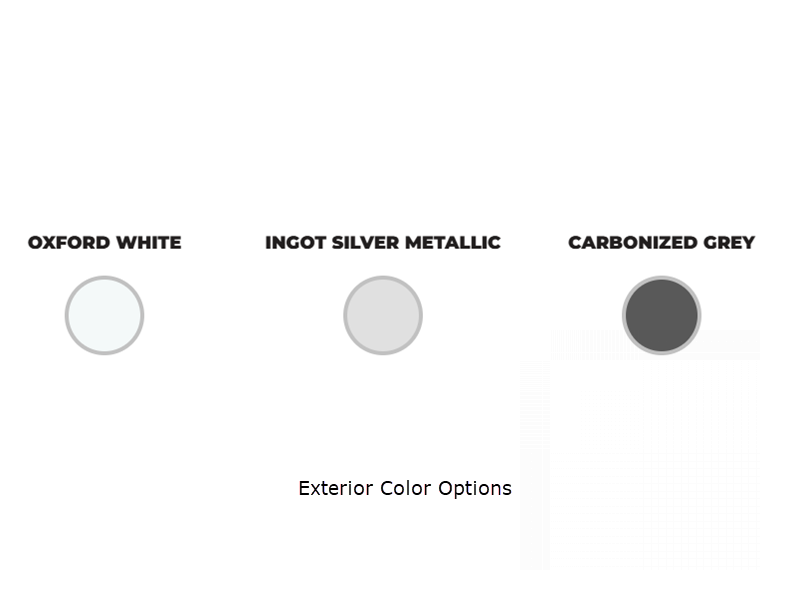 OXFORD WHITE

INGOT SILVER METALLIC

CARBONIZED GREY

Exterior Color Options