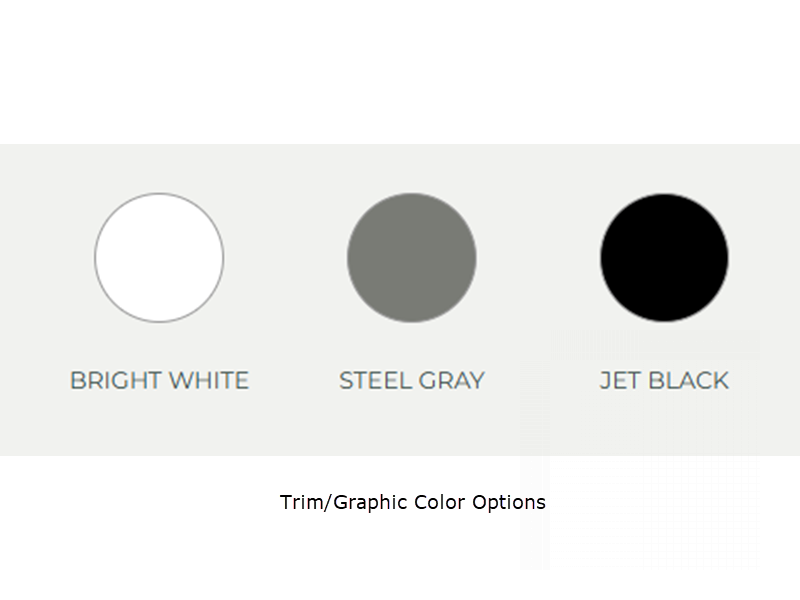 BRIGHT WHITE

STEEL GRAY

JET BLACK

Trim/Graphic Color Options