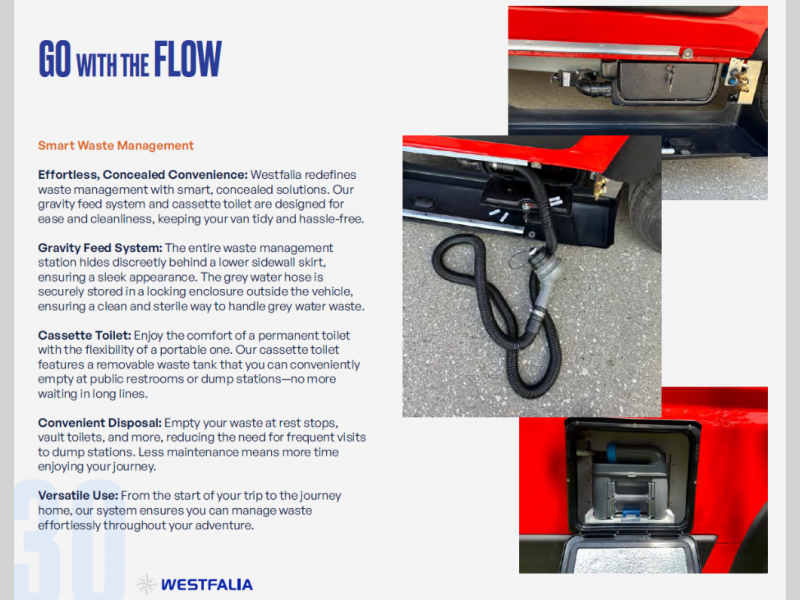 GO WITH THE FLOW

Smart Waste Management

Effortless, Concealed Convenience: Westfalia redefines waste management with smart, concealed solutions. Our gravity feed system and cassette toilet are designed for ease and cleanliness, keeping your van tidy and hassle-free.

Gravity Feed System: The entire waste management station hides discreetly behind a lower sidewall skirt, ensuring a sleek appearance. The grey water hose is securely stored in a locking enclosure outside the vehicle, ensuring a clean and sterile way to handle grey water waste.

Cassette Toilet: Enjoy the comfort of a permanent toilet with the flexibility of a portable one. Our cassette toilet features a removable waste tank that you can conveniently empty at public restrooms or dump stations—no more waiting in long lines.

Convenient Disposal: Empty your waste at rest stops, vault toilets, and more, reducing the need for frequent visits to dump stations. Less maintenance means more time enjoying your journey.

Versatile Use: From the start of your trip to the journey home, our system ensures you can manage waste effortlessly throughout your adventure.

30

WESTFALIA