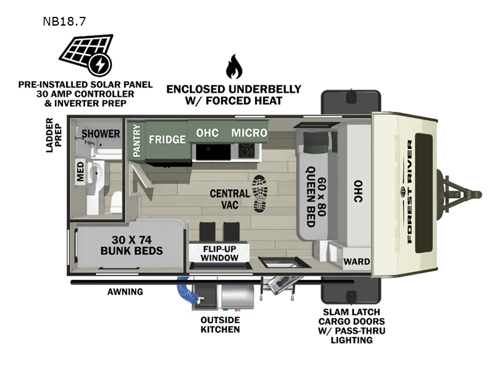 NB18.7

PRE-INSTALLED SOLAR PANEL
30 AMP CONTROLLER
& INVERTER PREP

ENCLOSED UNDERBELLY
W/ FORCED HEAT

LADDER PREP

SHOWER

MED

PANTRY

FRIDGE

OHC

MICRO

CENTRAL VAC

60 x 80 QUEEN BED

OHC

FOREST RIVER

30 X 74
BUNK BEDS

FLIP-UP WINDOW

WARD

AWNING

OUTSIDE KITCHEN

SLAM LATCH
CARGO DOORS
W/ PASS-THRU
LIGHTING