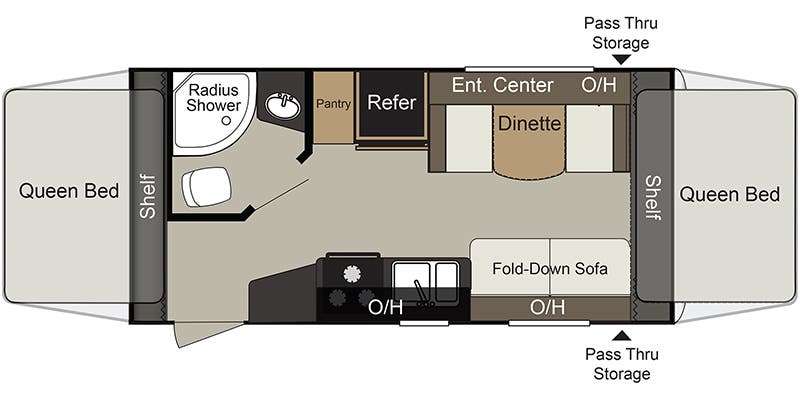 Pass Thru Storage

Radius Shower

Pantry

Refer

Ent. Center

O/H

Dinette

Queen Bed

Shelf

Shelf

Queen Bed

Fold-Down Sofa

O/H

O/H

Pass Thru Storage